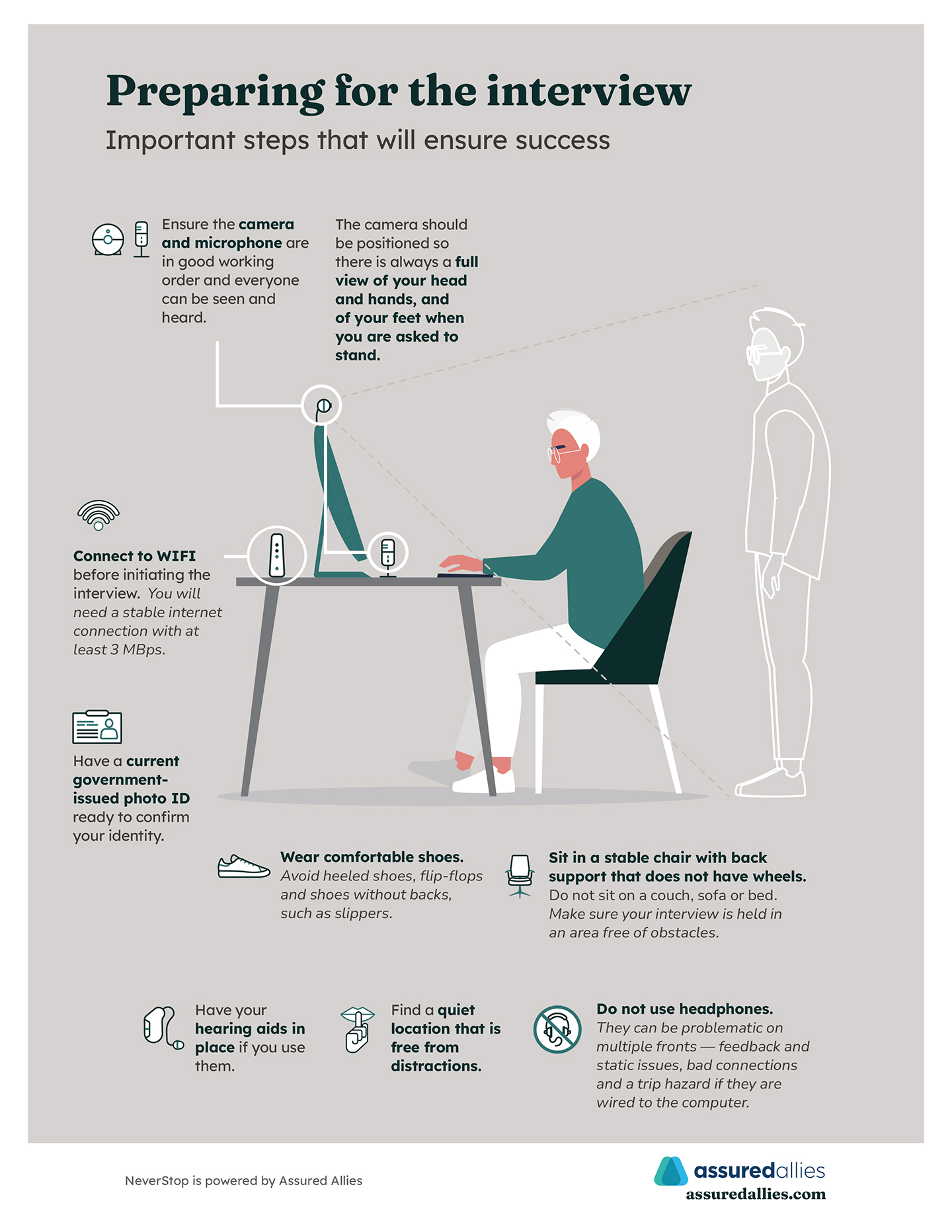 Preparing for the interview
Important steps that will ensure success

Ensure the camera and microphone are in good working order and everyone can be seen and heard.

The camera should be positioned so there is always a full view of your head and hands, and of your feet when you are asked to stand.

Connect to WIFI before initiating the interview. You will need a stable internet connection with at least 3 MBps.

Have a current government-issued photo ID ready to confirm your identity.

Wear comfortable shoes. Avoid heeled shoes, flip-flops and shoes without backs, such as slippers.

Sit in a stable chair with back support that does not have wheels. Do not sit on a couch, sofa or bed. Make sure your interview is held in an area free of obstacles.

Have your hearing aids in place if you use them.

Find a quiet location that is free from distractions.

Do not use headphones. They can be problematic on multiple fronts — feedback and static issues, bad connections and a trip hazard if they are wired to the computer.

NeverStop is powered by Assured Allies

assuredallies
assuredallies.com